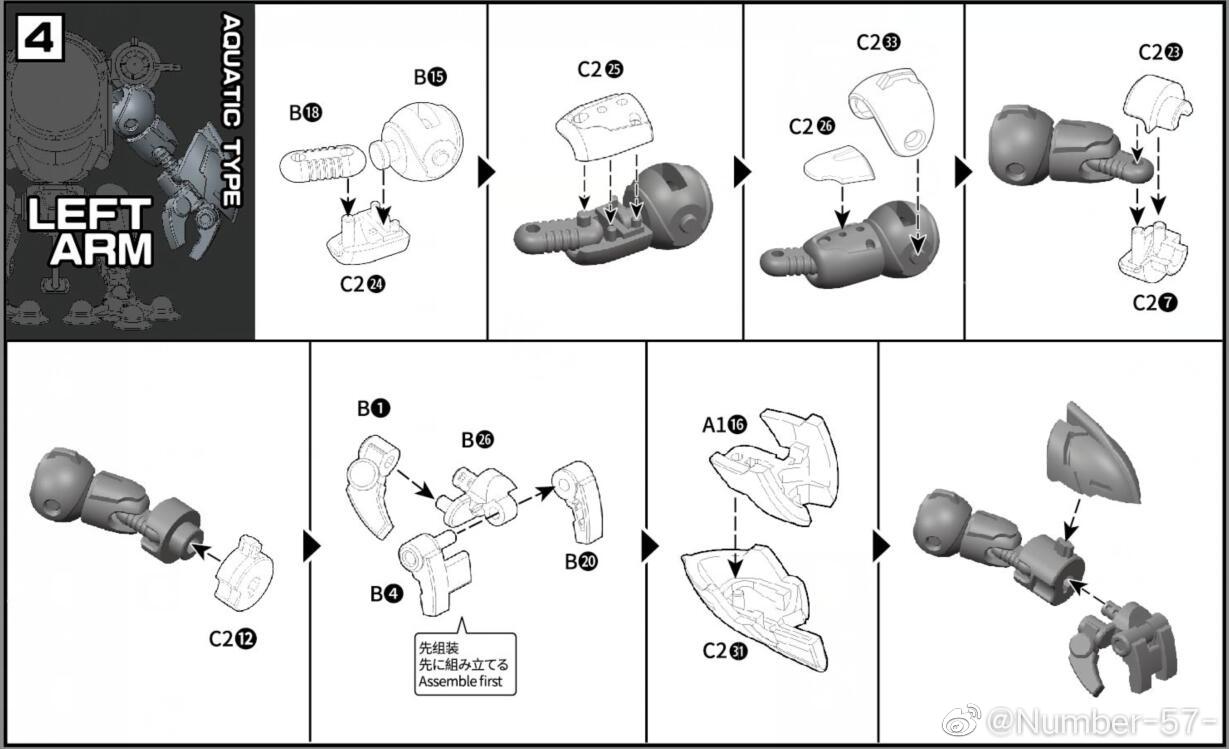 4
AQUATIC TYPE
LEFT ARM

B⓲ B⓯
C2㉔

C2㉕

C2㉝ C2㉖

C2㉓
C2❼

C2⓬

B❶ B㉖
B⓴
B❹
先组装
先に組み立てる
Assemble first

A1⓰
C2㉛

@Number-57-